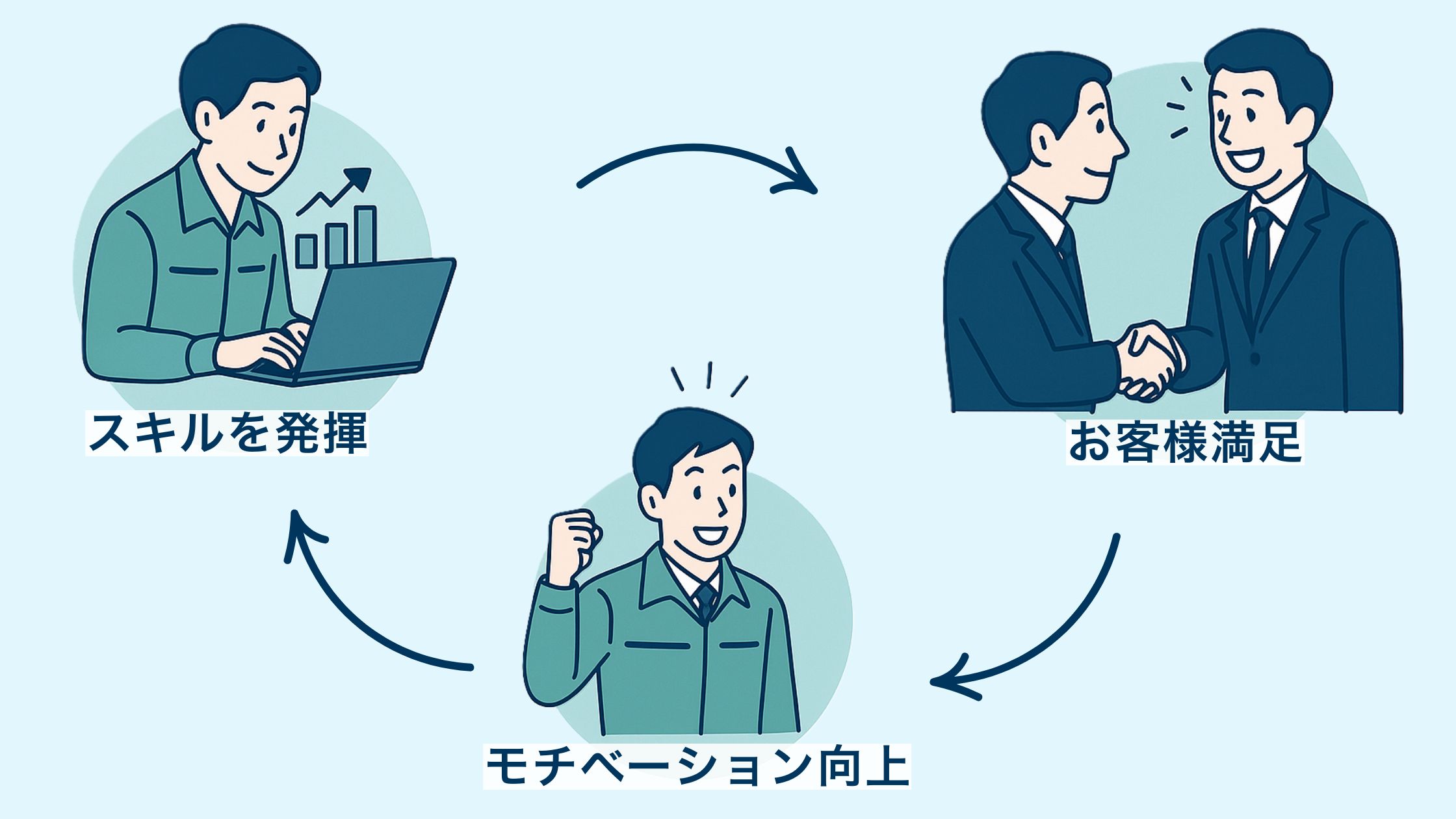 スキルを発揮

お客様満足

モチベーション向上